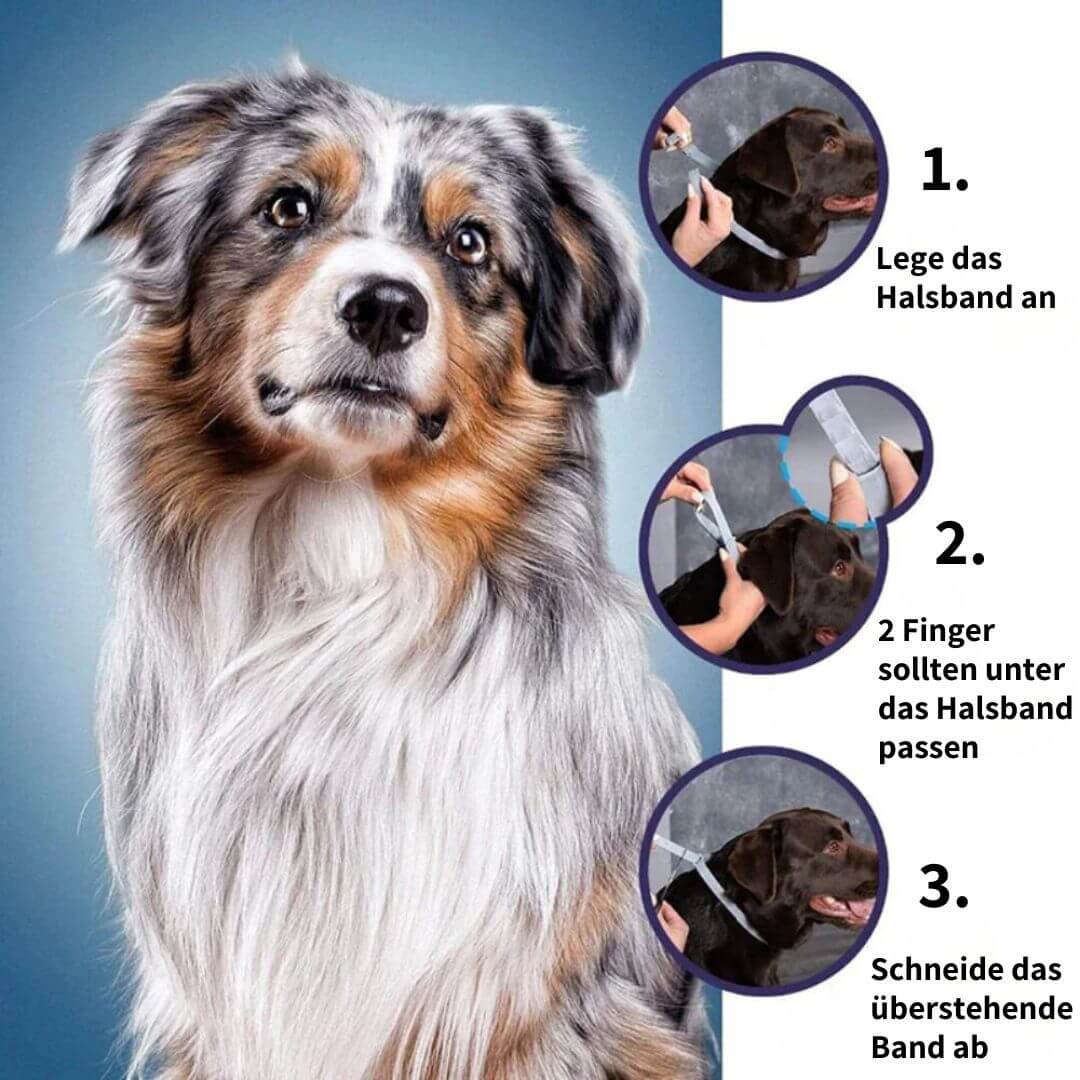 1.

Lege das Halsband an

2.

2 Finger sollten unter das Halsband passen

3.

Schneide das überstehende Band ab