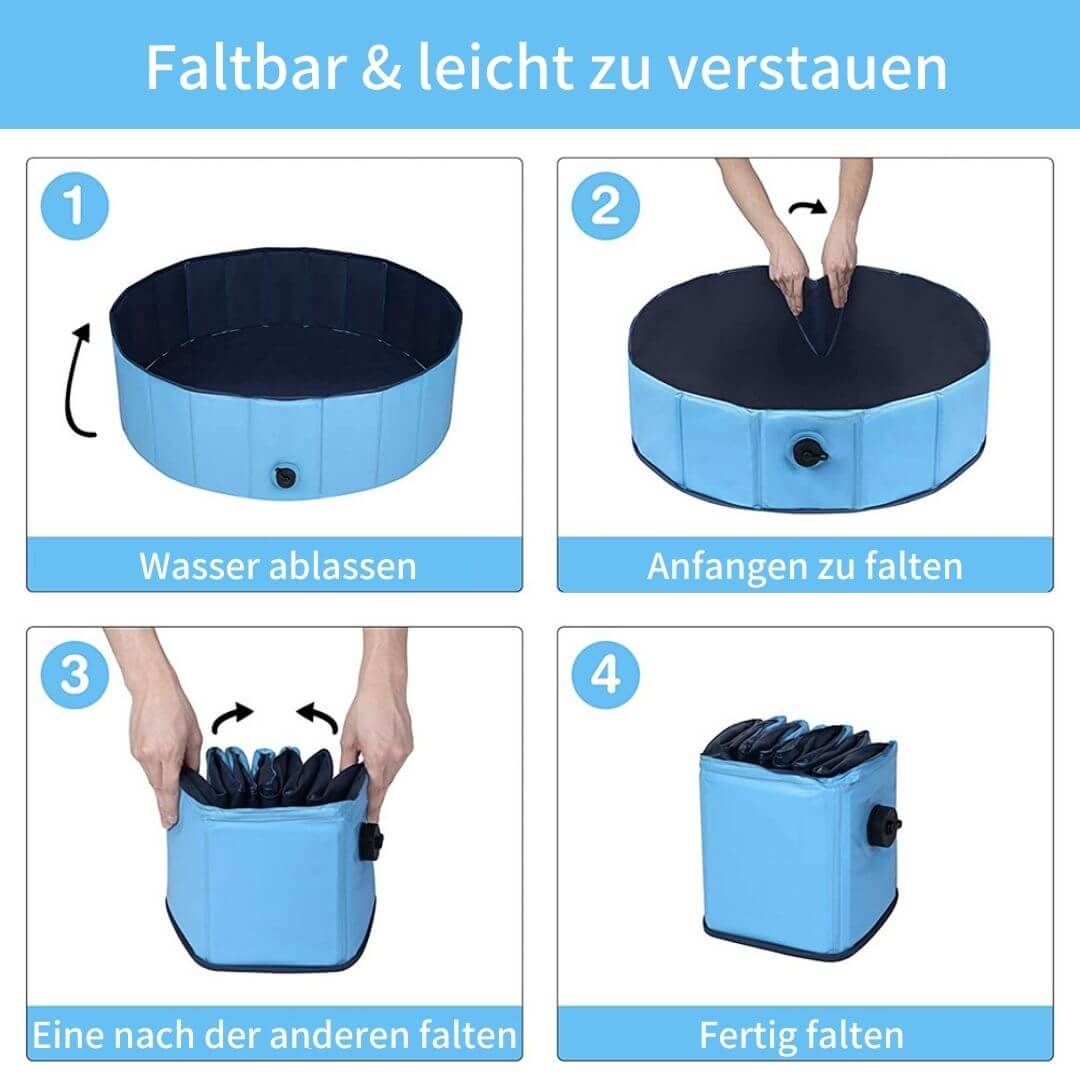 Faltbar & leicht zu verstauen

1

Wasser ablassen

2

Anfangen zu falten

3

Eine nach der anderen falten

4

Fertig falten